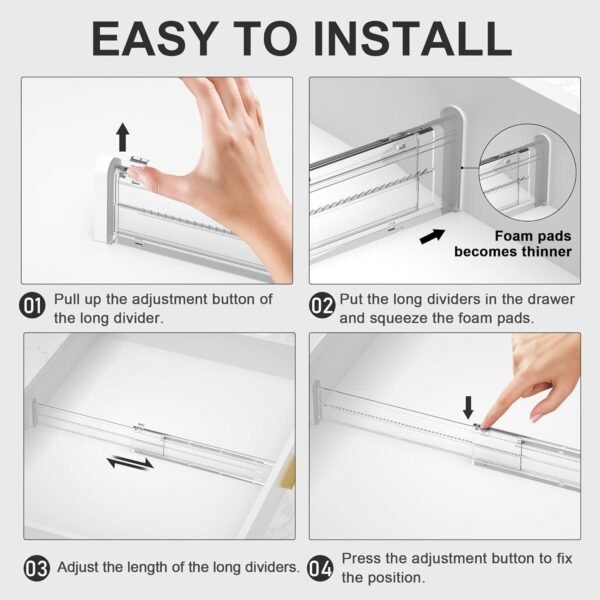 EASY TO INSTALL

Foam pads becomes thinner

01 Pull up the adjustment button of the long divider.

02 Put the long dividers in the drawer and squeeze the foam pads.

03 Adjust the length of the long dividers.

04 Press the adjustment button to fix the position.